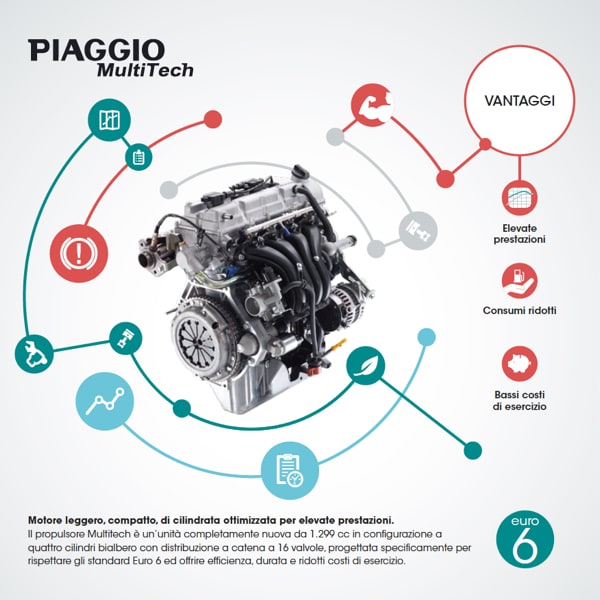 PIAGGIO
MultiTech

VANTAGGI

Elevate prestazioni

Consumi ridotti

Bassi costi di esercizio

Motore leggero, compatto, di cilindrata ottimizzata per elevate prestazioni.
Il propulsore Multitech è un'unità completamente nuova da 1.299 cc in configurazione a quattro cilindri bialbero con distribuzione a catena a 16 valvole, progettata specificamente per rispettare gli standard Euro 6 ed offrire efficienza, durata e ridotti costi di esercizio.

euro
6