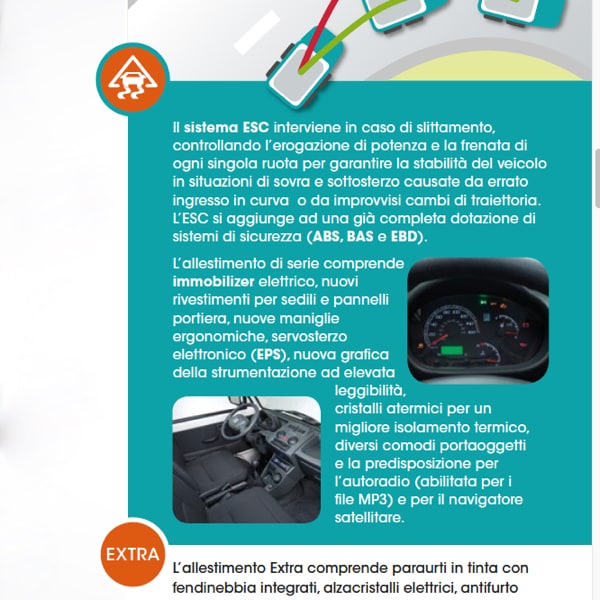 Il sistema ESC interviene in caso di slittamento, controllando l'erogazione di potenza e la frenata di ogni singola ruota per garantire la stabilità del veicolo in situazioni di sovra e sottosterzo causate da errato ingresso in curva o da improvvisi cambi di traiettoria. L'ESC si aggiunge ad una già completa dotazione di sistemi di sicurezza (ABS, BAS e EBD).

L'allestimento di serie comprende immobilizer elettrico, nuovi rivestimenti per sedili e pannelli portiera, nuove maniglie ergonomiche, servosterzo elettronico (EPS), nuova grafica della strumentazione ad elevata leggibilità, cristalli atermici per un migliore isolamento termico, diversi comodi portaoggetti e la predisposizione per l'autoradio (abilitata per i file MP3) e per il navigatore satellitare.

EXTRA

L'allestimento Extra comprende paraurti in tinta con fendinebbia integrati, alzacristalli elettrici, antifurto