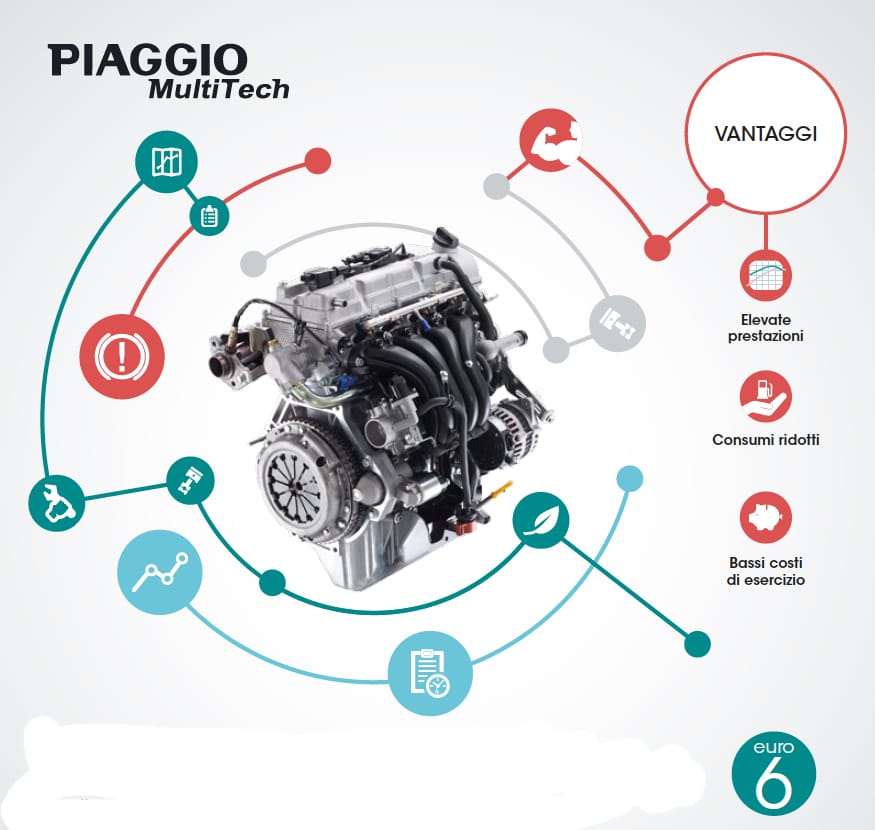 PIAGGIO
MultiTech

VANTAGGI

Elevate prestazioni

Consumi ridotti

Bassi costi di esercizio

euro
6